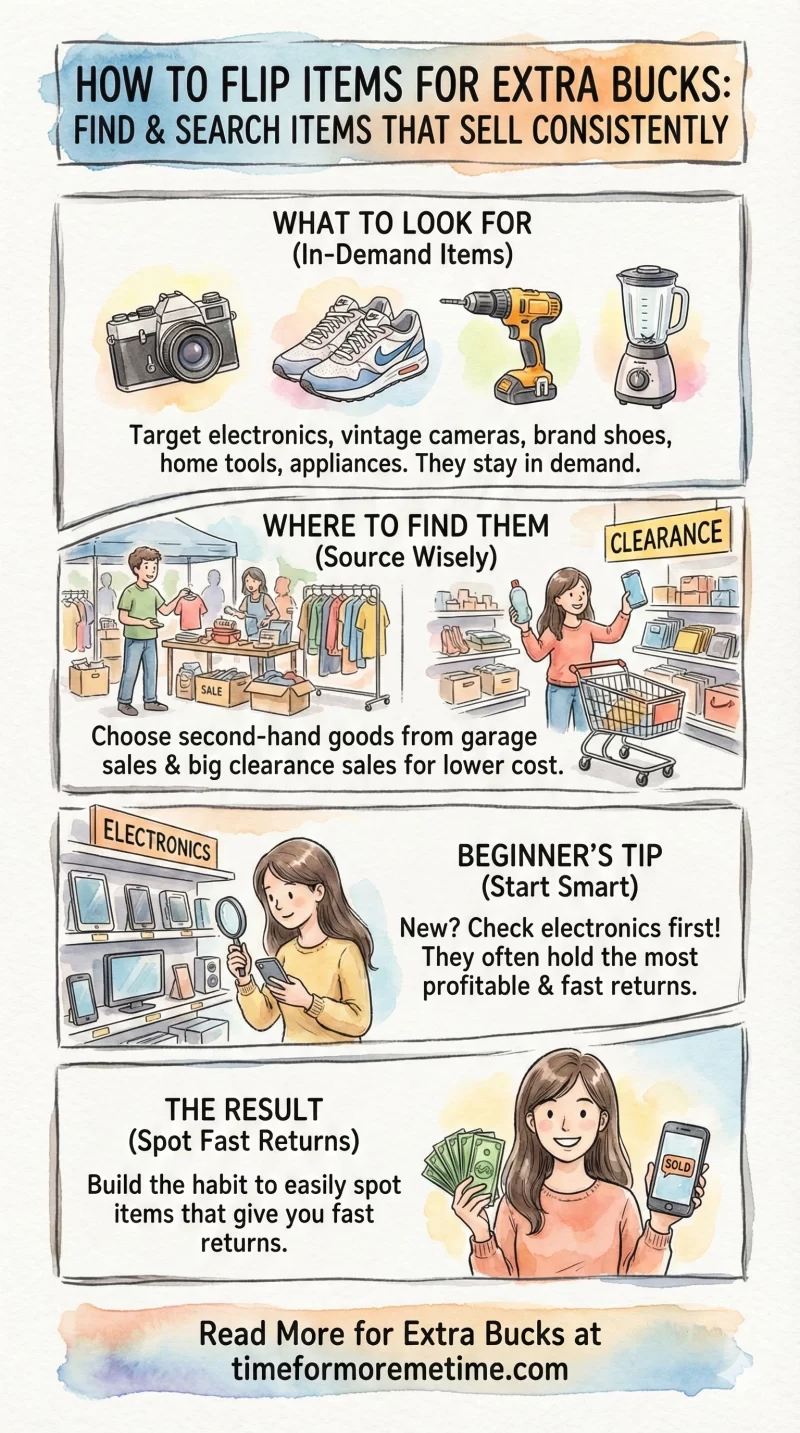 HOW TO FLIP ITEMS FOR EXTRA BUCKS:
FIND & SEARCH ITEMS THAT SELL CONSISTENTLY

WHAT TO LOOK FOR
(In-Demand Items)

Target electronics, vintage cameras, brand shoes, home tools, appliances. They stay in demand.

WHERE TO FIND THEM
(Source Wisely)

CLEARANCE

SALE

Choose second-hand goods from garage sales & big clearance sales for lower cost.

ELECTRONICS

BEGINNER'S TIP
(Start Smart)

New? Check electronics first! They often hold the most profitable & fast returns.

THE RESULT
(Spot Fast Returns)

Build the habit to easily spot items that give you fast returns.

SOLD

Read More for Extra Bucks at timeformoremetime.com