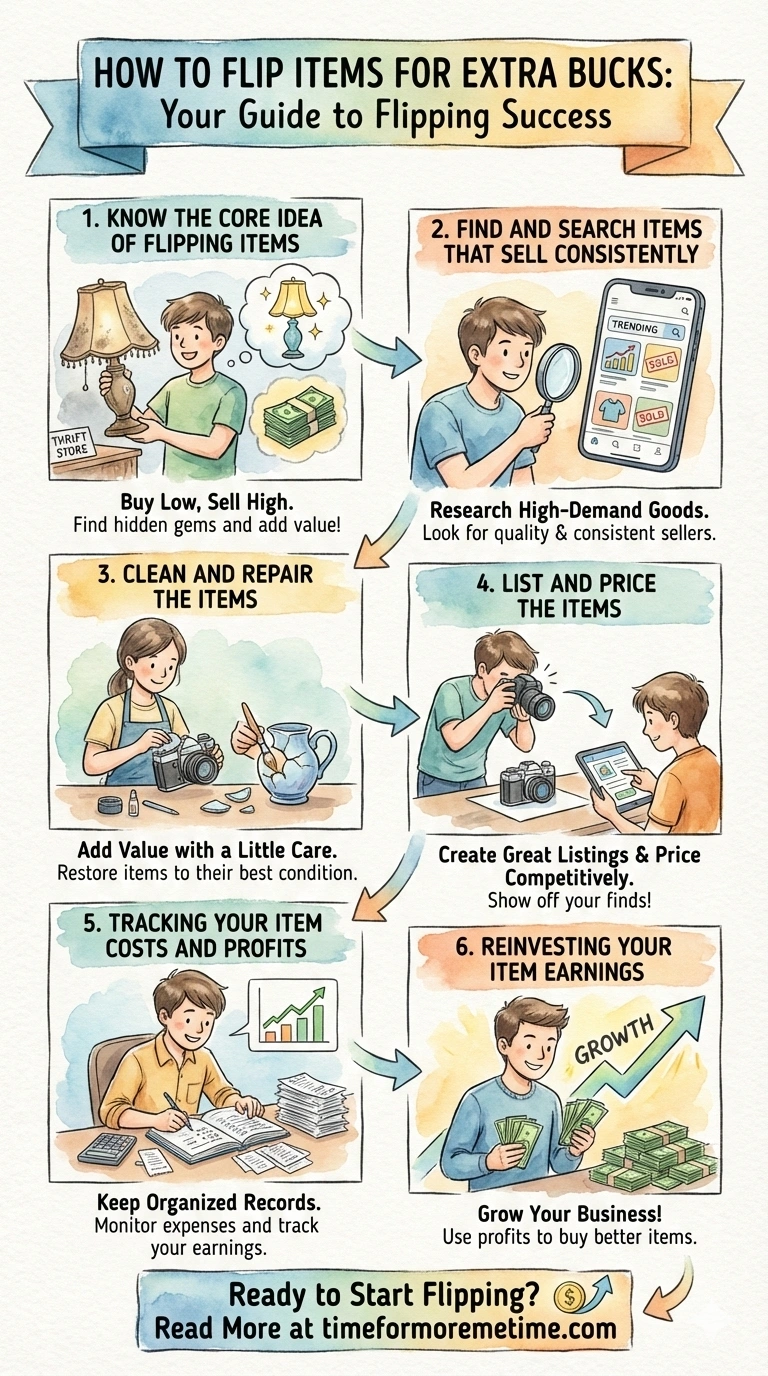 HOW TO FLIP ITEMS FOR EXTRA BUCKS:
Your Guide to Flipping Success

1. KNOW THE CORE IDEA OF FLIPPING ITEMS

THRIFT STORE

Buy Low, Sell High.
Find hidden gems and add value!

2. FIND AND SEARCH ITEMS THAT SELL CONSISTENTLY

TRENDING

SOLD

SOLD

Research High-Demand Goods.
Look for quality & consistent sellers.

3. CLEAN AND REPAIR THE ITEMS

Add Value with a Little Care.
Restore items to their best condition.

4. LIST AND PRICE THE ITEMS

Create Great Listings & Price Competitively.
Show off your finds!

5. TRACKING YOUR ITEM COSTS AND PROFITS

Keep Organized Records.
Monitor expenses and track your earnings.

6. REINVESTING YOUR ITEM EARNINGS

GROWTH

Grow Your Business!
Use profits to buy better items.

Ready to Start Flipping?
Read More at timeformoremetime.com